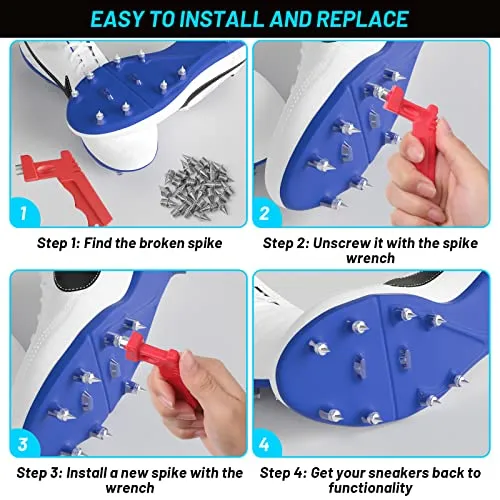 EASY TO INSTALL AND REPLACE

1

Step 1: Find the broken spike

2

Step 2: Unscrew it with the spike wrench

3

Step 3: Install a new spike with the wrench

4

Step 4: Get your sneakers back to functionality